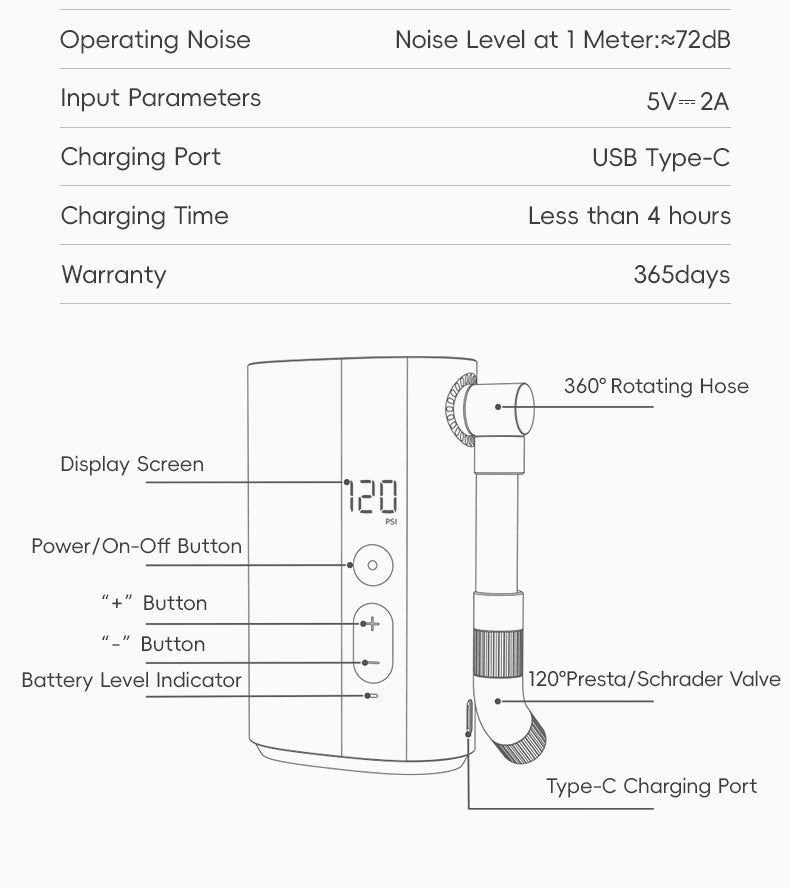 | Operating Noise | Noise Level at 1 Meter:≈72dB |
|---|---|
| Input Parameters | 5V⎓2A |
| Charging Port | USB Type-C |
| Charging Time | Less than 4 hours |
| Warranty | 365days |

360° Rotating Hose

Display Screen

120
PSI

Power/On-Off Button

"+" Button

"-" Button

Battery Level Indicator

120°Presta/Schrader Valve

Type-C Charging Port