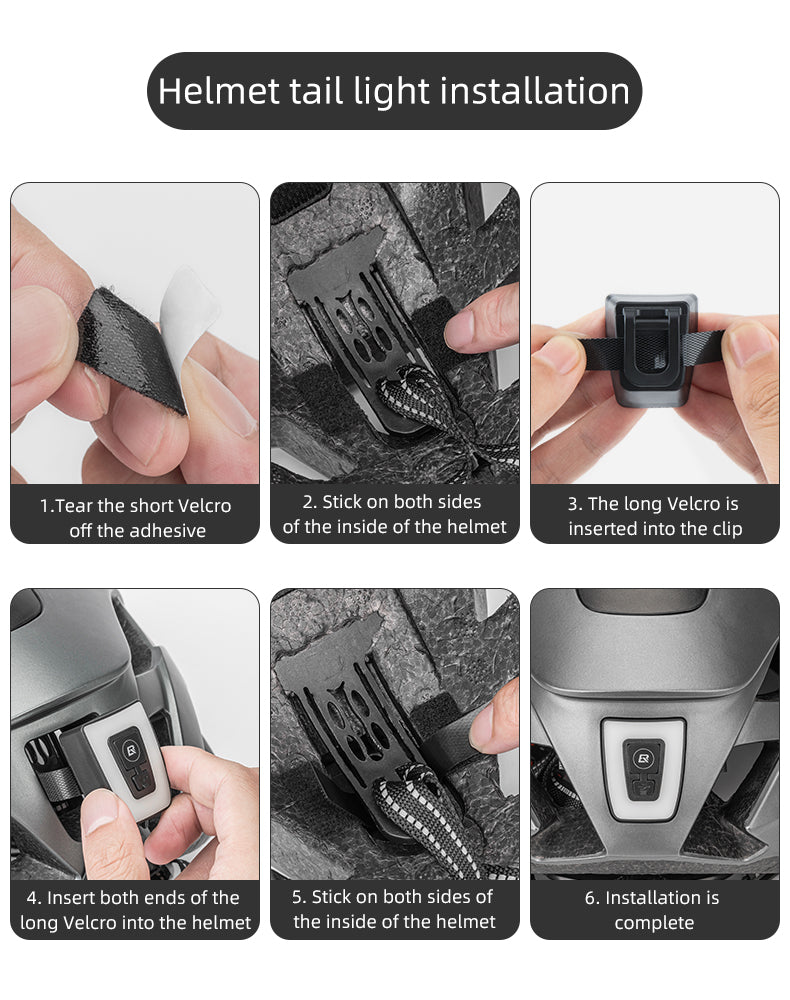 Helmet tail light installation

1.Tear the short Velcro off the adhesive

2. Stick on both sides of the inside of the helmet

3. The long Velcro is inserted into the clip

4. Insert both ends of the long Velcro into the helmet

5. Stick on both sides of the inside of the helmet

6. Installation is complete